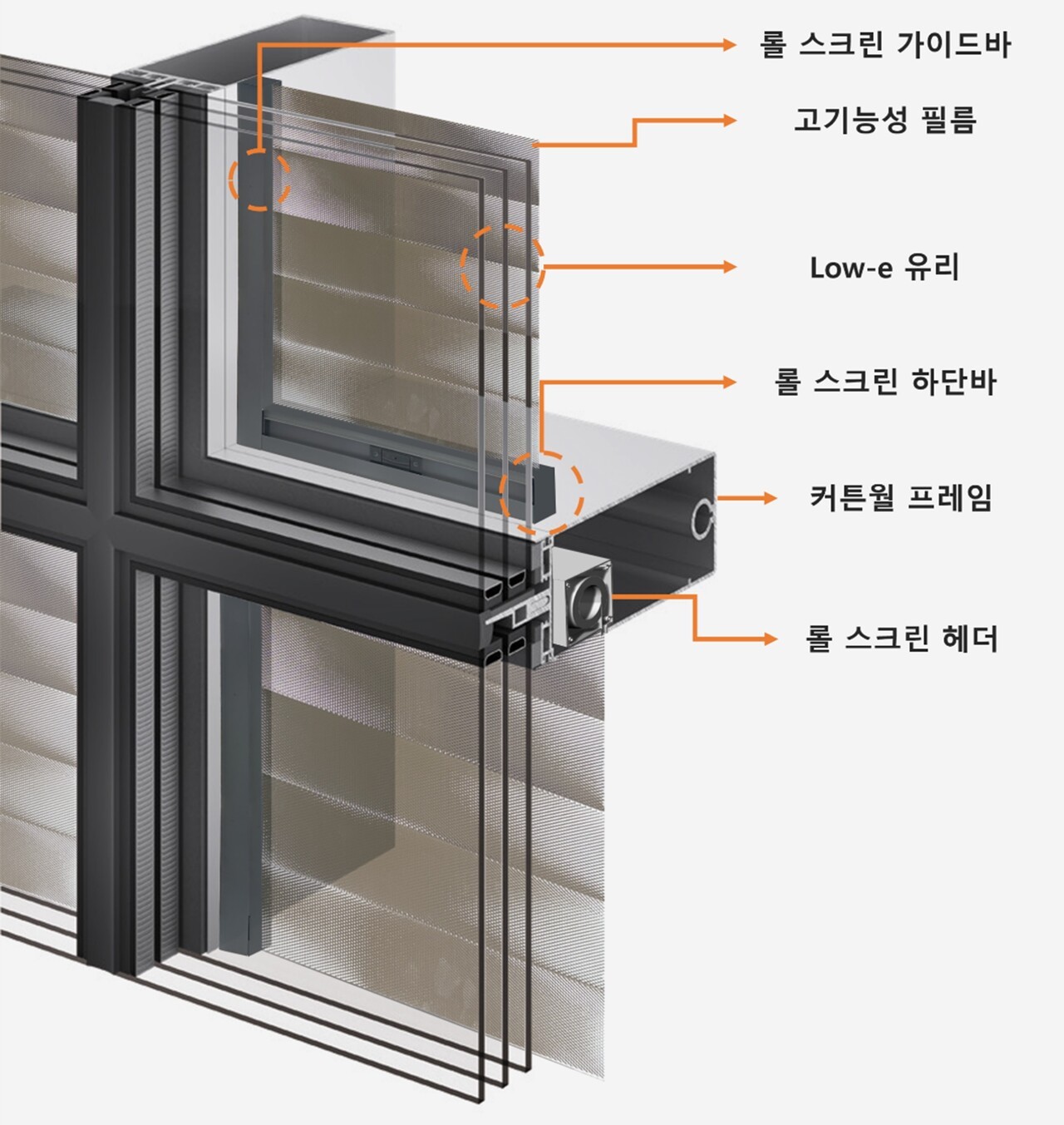 롤 스크린 가이드바

고기능성 필름

Low-e 유리

롤 스크린 하단바

커튼월 프레임

롤 스크린 헤더